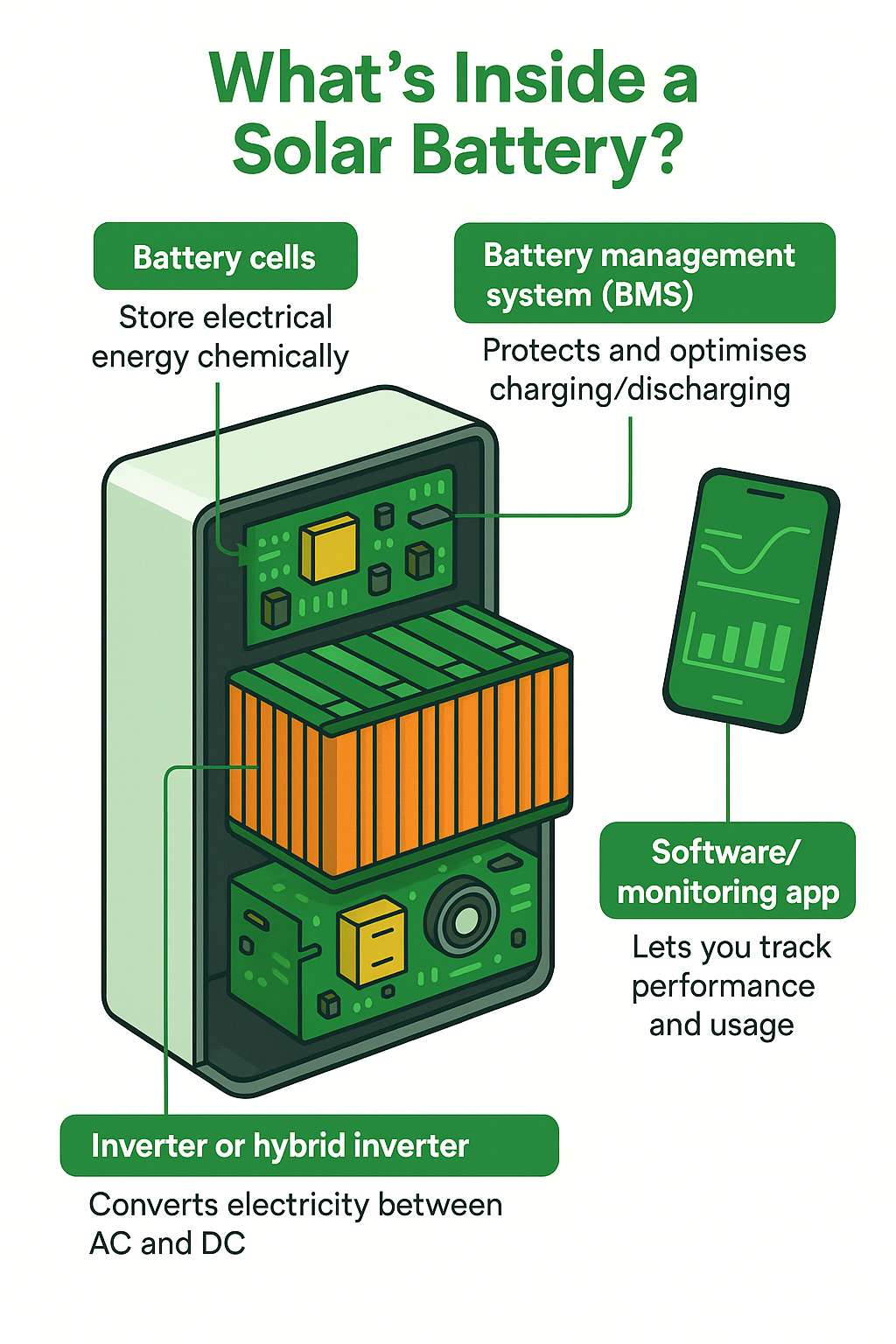 What's Inside a Solar Battery?

Battery cells

Store electrical energy chemically

Battery management system (BMS)

Protects and optimises charging/discharging

Software/ monitoring app

Lets you track performance and usage

Inverter or hybrid inverter

Converts electricity between AC and DC